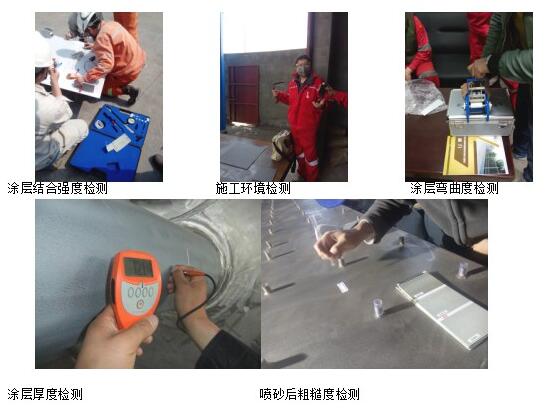 涂层结合强度检测

施工环境检测

涂层弯曲度检测

涂层厚度检测

喷砂后粗糙度检测